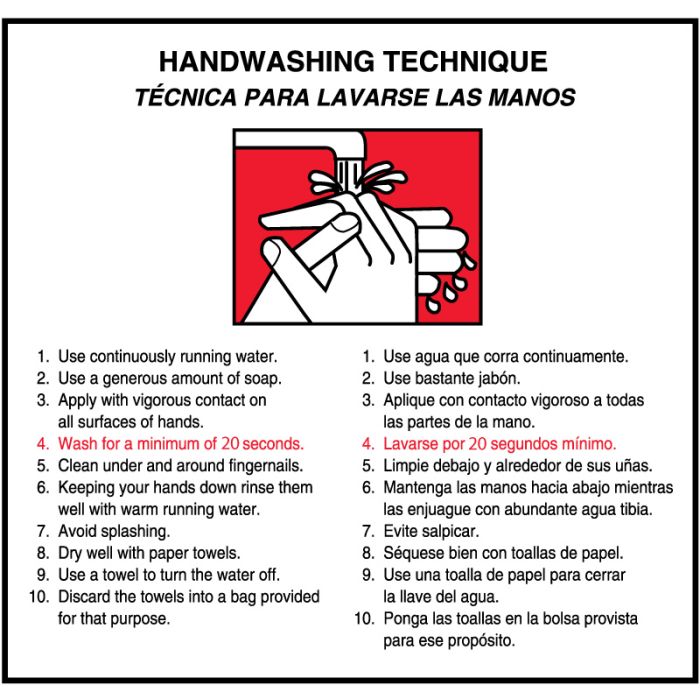 HANDWASHING TECHNIQUE
TÉCNICA PARA LAVARSE LAS MANOS

1. Use continuously running water.
2. Use a generous amount of soap.
3. Apply with vigorous contact on all surfaces of hands.
4. Wash for a minimum of 20 seconds.
5. Clean under and around fingernails.
6. Keeping your hands down rinse them well with warm running water.
7. Avoid splashing.
8. Dry well with paper towels.
9. Use a towel to turn the water off.
10. Discard the towels into a bag provided for that purpose.

1. Use agua que corra continuamente.
2. Use bastante jabón.
3. Aplique con contacto vigoroso a todas las partes de la mano.
4. Lavarse por 20 segundos mínimo.
5. Limpie debajo y alrededor de sus uñas.
6. Mantenga las manos hacia abajo mientras las enjuague con abundante agua tibia.
7. Evite salpicar.
8. Séquese bien con toallas de papel.
9. Use una toalla de papel para cerrar la llave del agua.
10. Ponga las toallas en la bolsa provista para ese propósito.